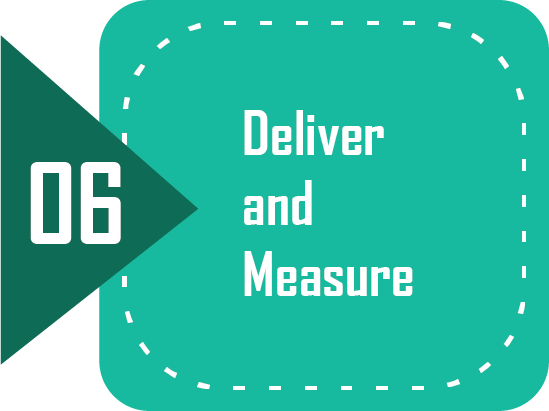 06

Deliver
and
Measure